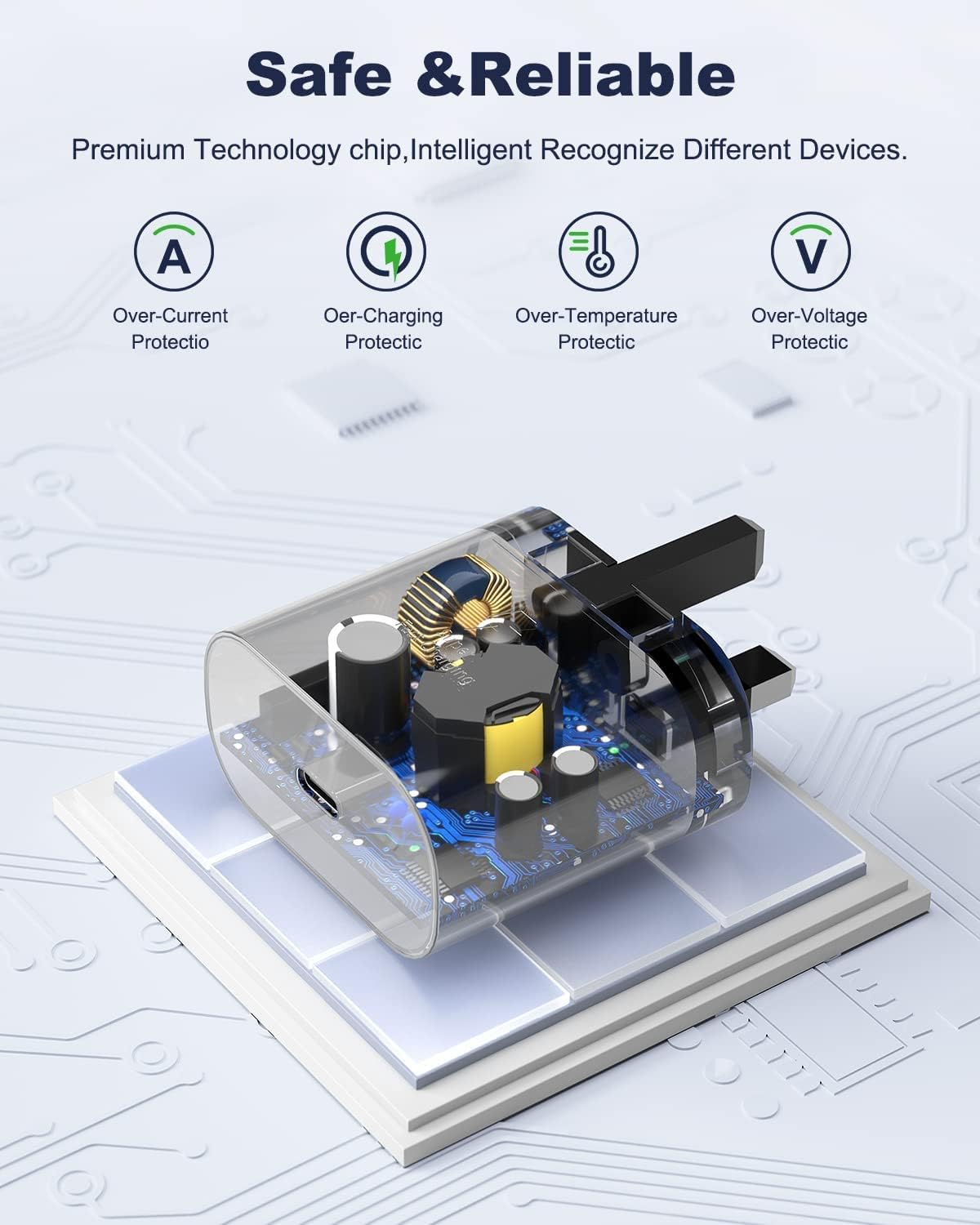 Safe &Reliable

Premium Technology chip,Intelligent Recognize Different Devices.

A

Over-Current Protectio

Oer-Charging Protectic

Over-Temperature Protectic

V

Over-Voltage Protectic